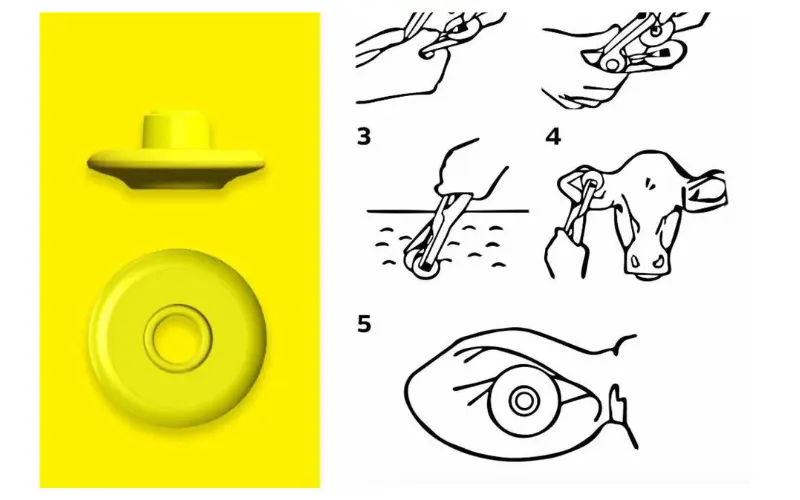 3
4
5